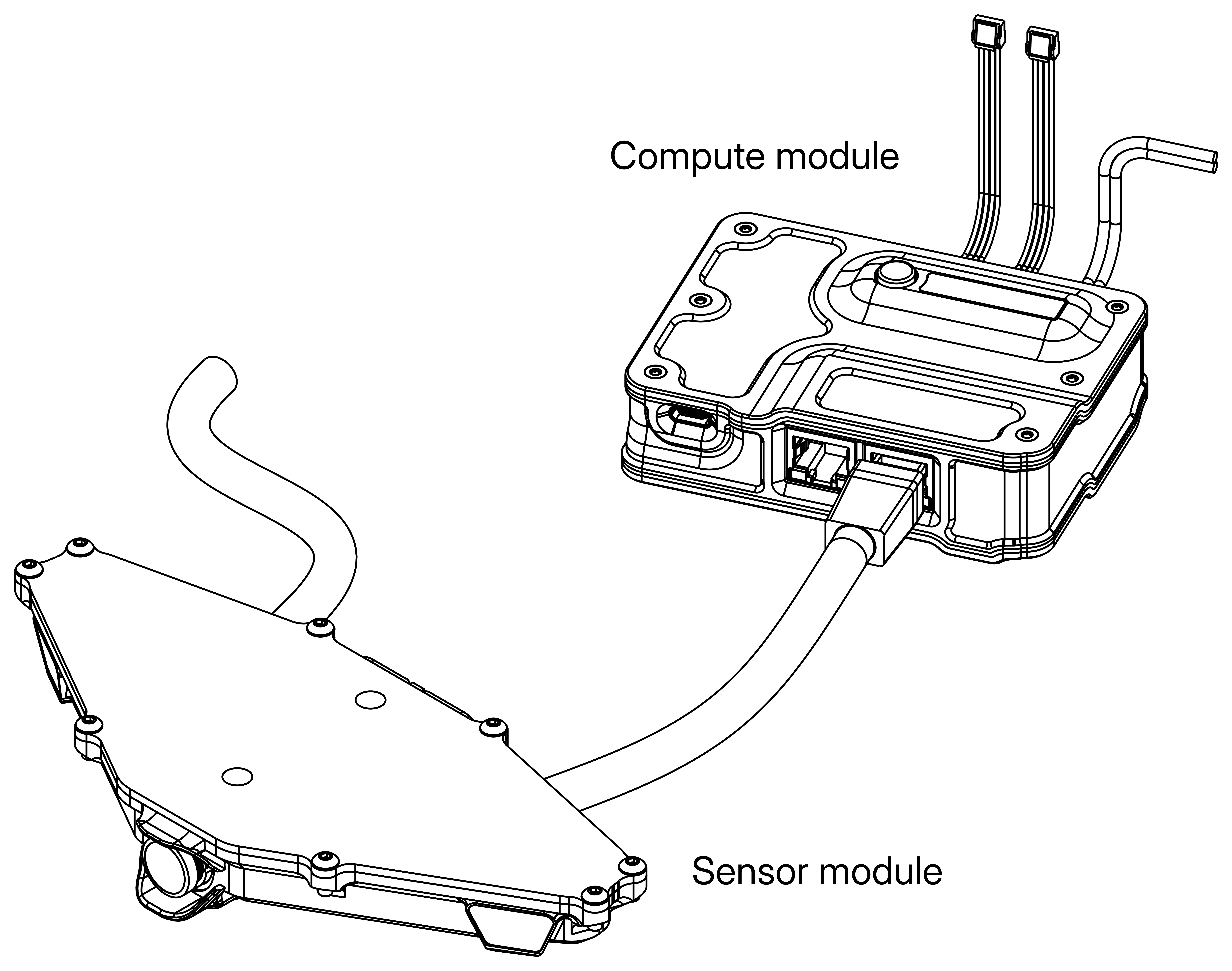 Compute module

Sensor module